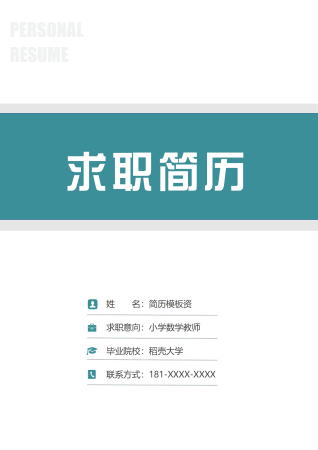 PERSONAL
RESUME

求职简历

姓 名：简历模板资

求职意向：小学数学教师

毕业院校：稻壳大学

联系方式：181-XXXX-XXXX